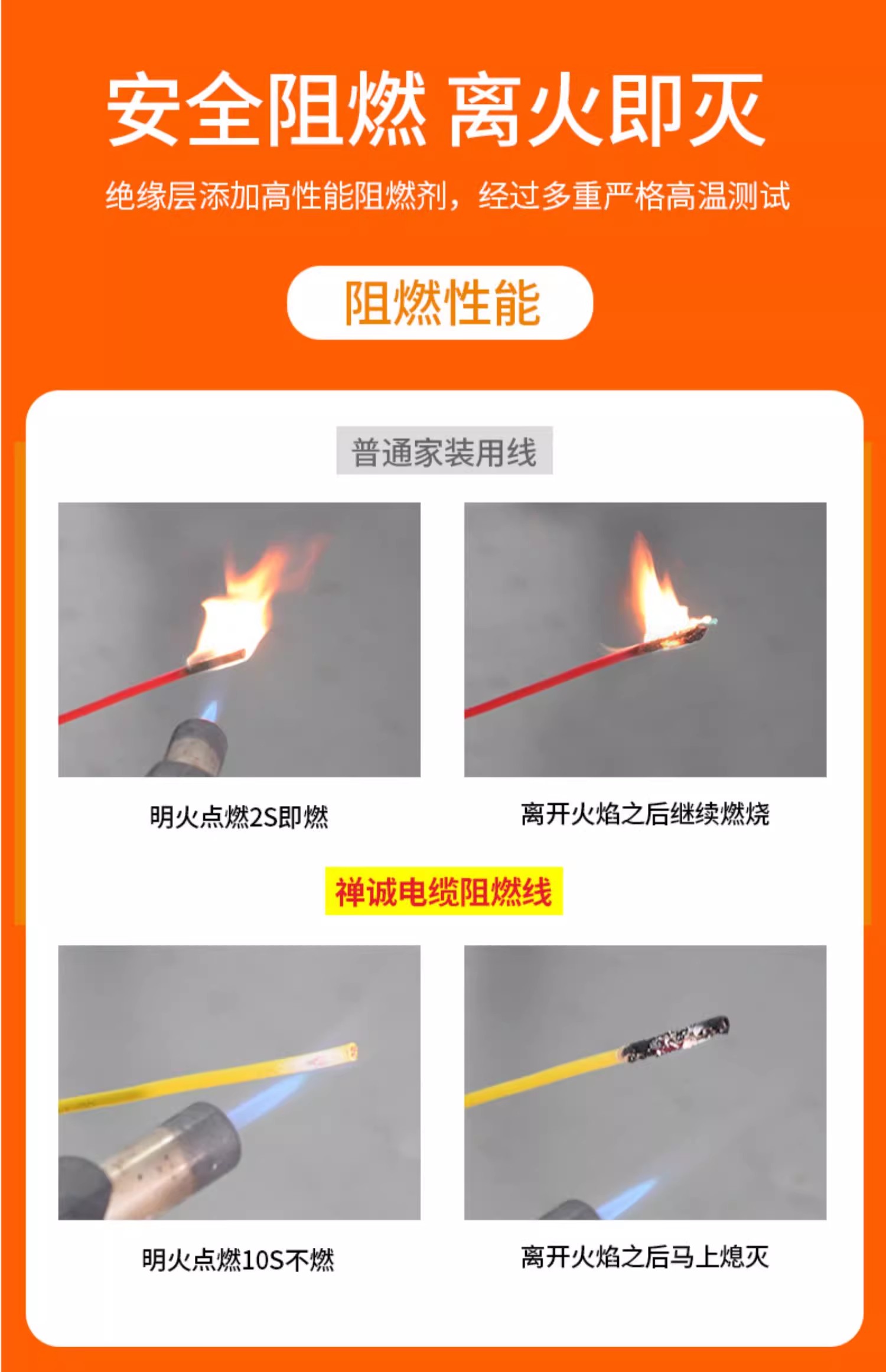 安全阻燃 离火即灭

绝缘层添加高性能阻燃剂，经过多重严格高温测试

阻燃性能

普通家装用线

明火点燃2S即燃

离开火焰之后继续燃烧

禅诚电缆阻燃线

明火点燃10S不燃

离开火焰之后马上熄灭