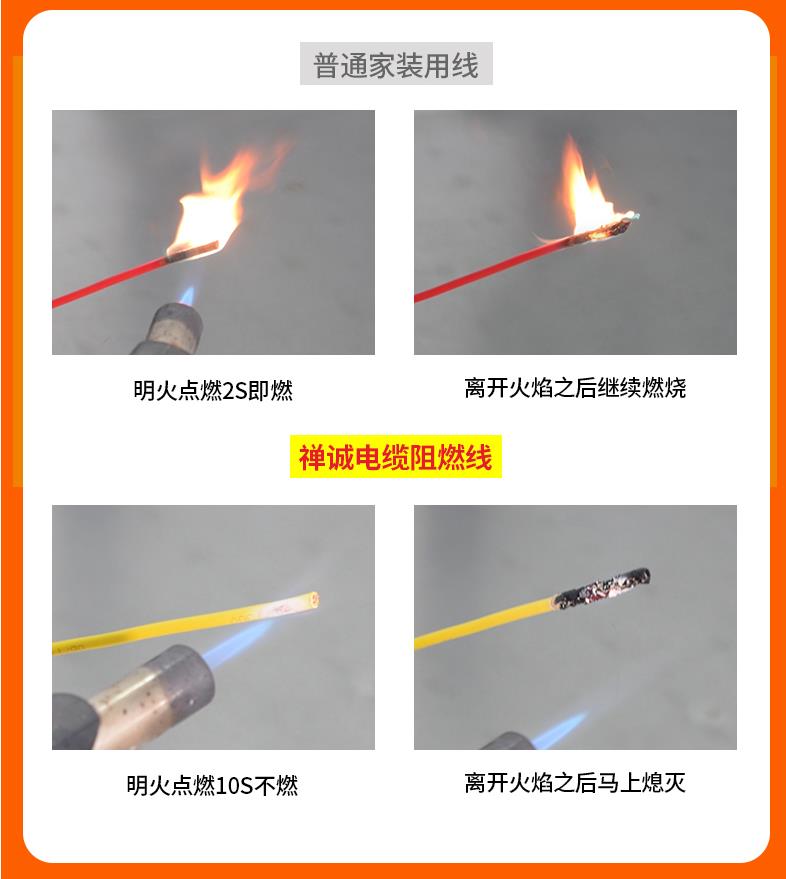 普通家装用线

明火点燃2S即燃

离开火焰之后继续燃烧

禅诚电缆阻燃线

明火点燃10S不燃

离开火焰之后马上熄灭